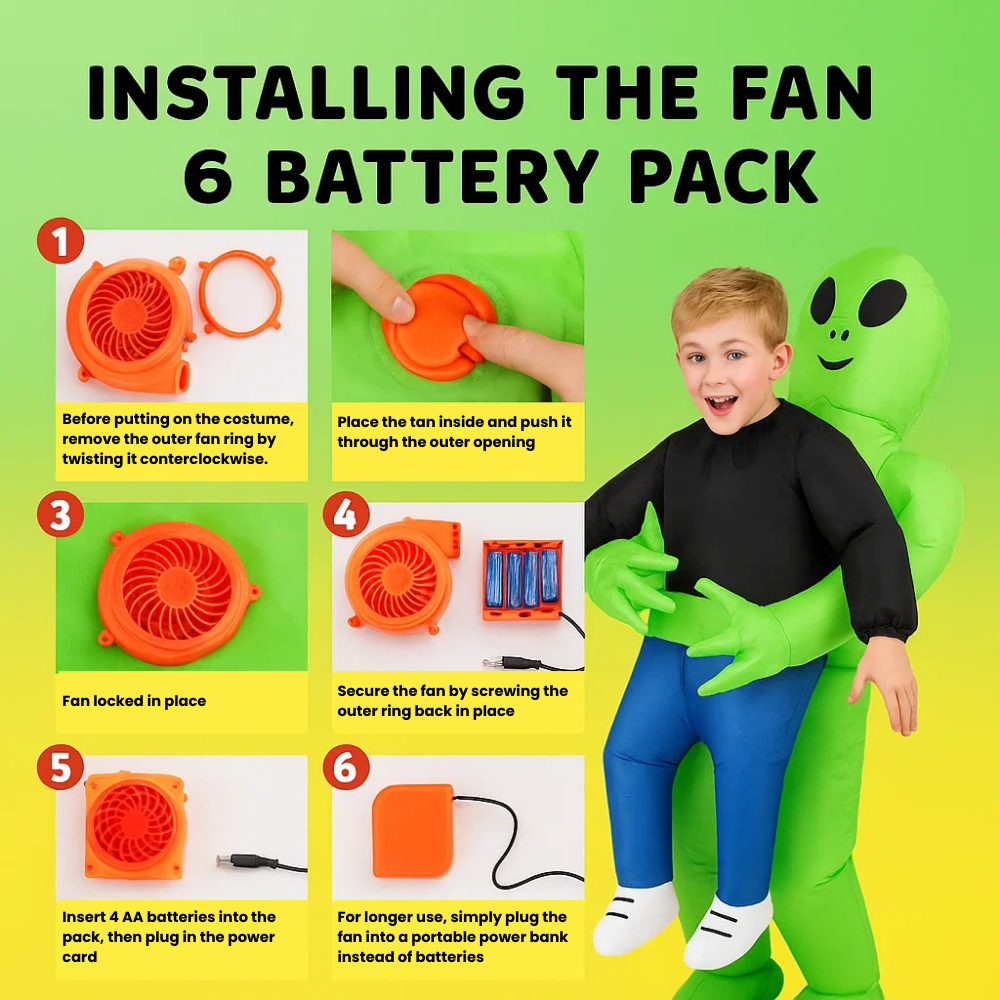 INSTALLING THE FAN 6 BATTERY PACK

1

Before putting on the costume, remove the outer fan ring by twisting it conterclockwise.

Place the tan inside and push it through the outer opening

3

Fan locked in place

4

Secure the fan by screwing the outer ring back in place

5

Insert 4 AA batteries into the pack, then plug in the power card

6

For longer use, simply plug the fan into a portable power bank instead of batteries